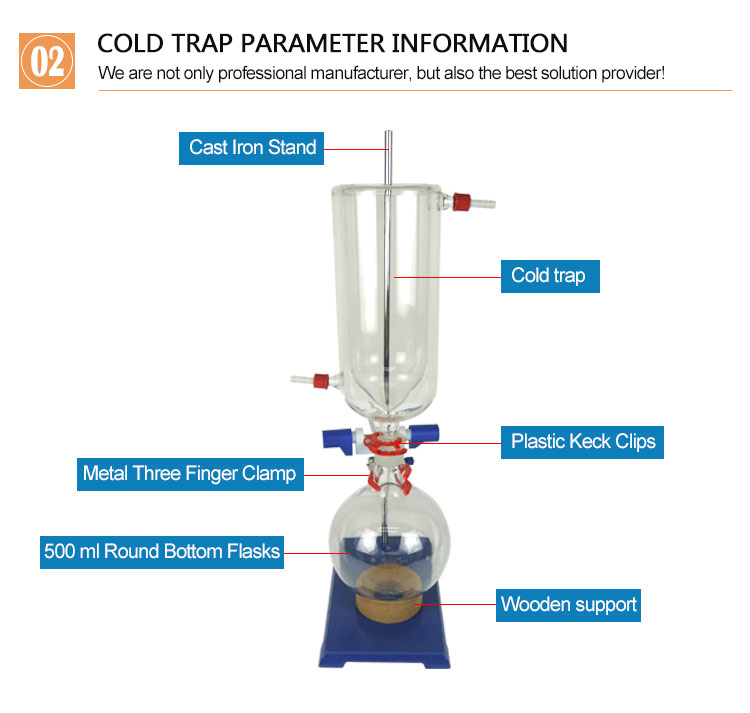 02

COLD TRAP PARAMETER INFORMATION

We are not only professional manufacturer, but also the best solution provider!

Cast Iron Stand

Cold trap

Plastic Keck Clips

Metal Three Finger Clamp

500 ml Round Bottom Flasks

Wooden support