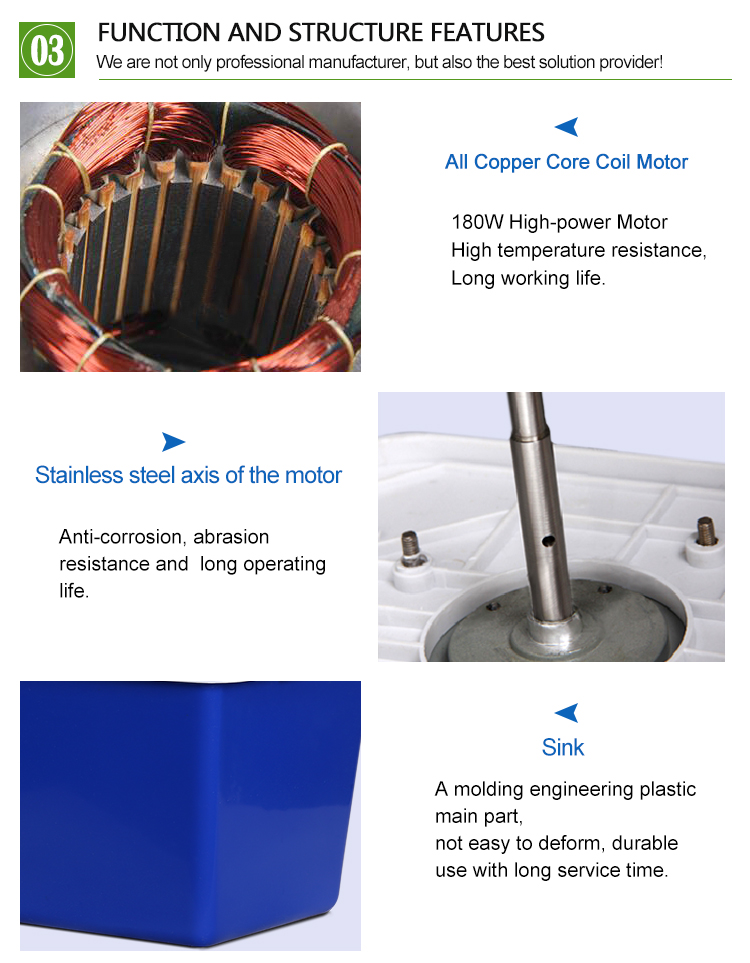 03

FUNCTION AND STRUCTURE FEATURES

We are not only professional manufacturer, but also the best solution provider!

All Copper Core Coil Motor

180W High-power Motor
High temperature resistance,
Long working life.

Stainless steel axis of the motor

Anti-corrosion, abrasion resistance and long operating life.

Sink

A molding engineering plastic main part,
not easy to deform, durable use with long service time.