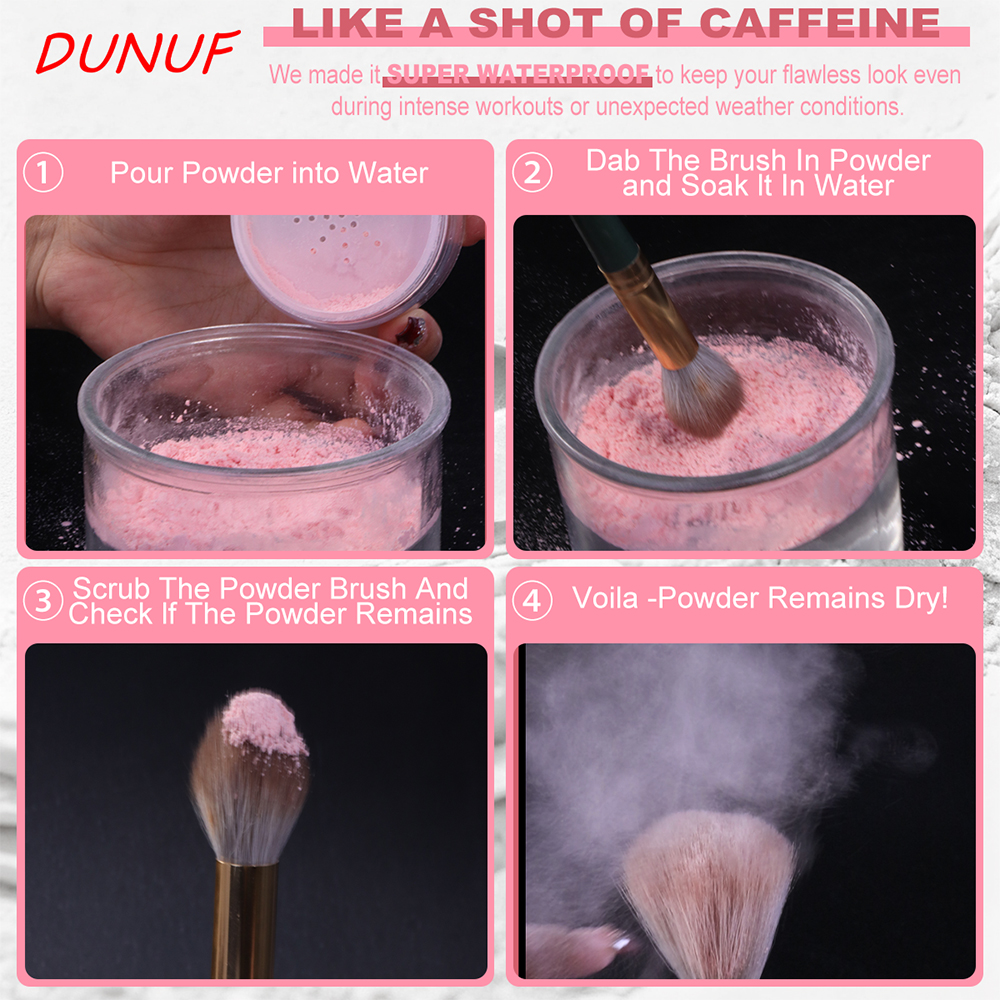 DUNUF

LIKE A SHOT OF CAFFEINE

We made it SUPER WATERPROOF to keep your flawless look even during intense workouts or unexpected weather conditions.

1 Pour Powder into Water

2 Dab The Brush In Powder and Soak It In Water

3 Scrub The Powder Brush And Check If The Powder Remains

4 Voila -Powder Remains Dry!