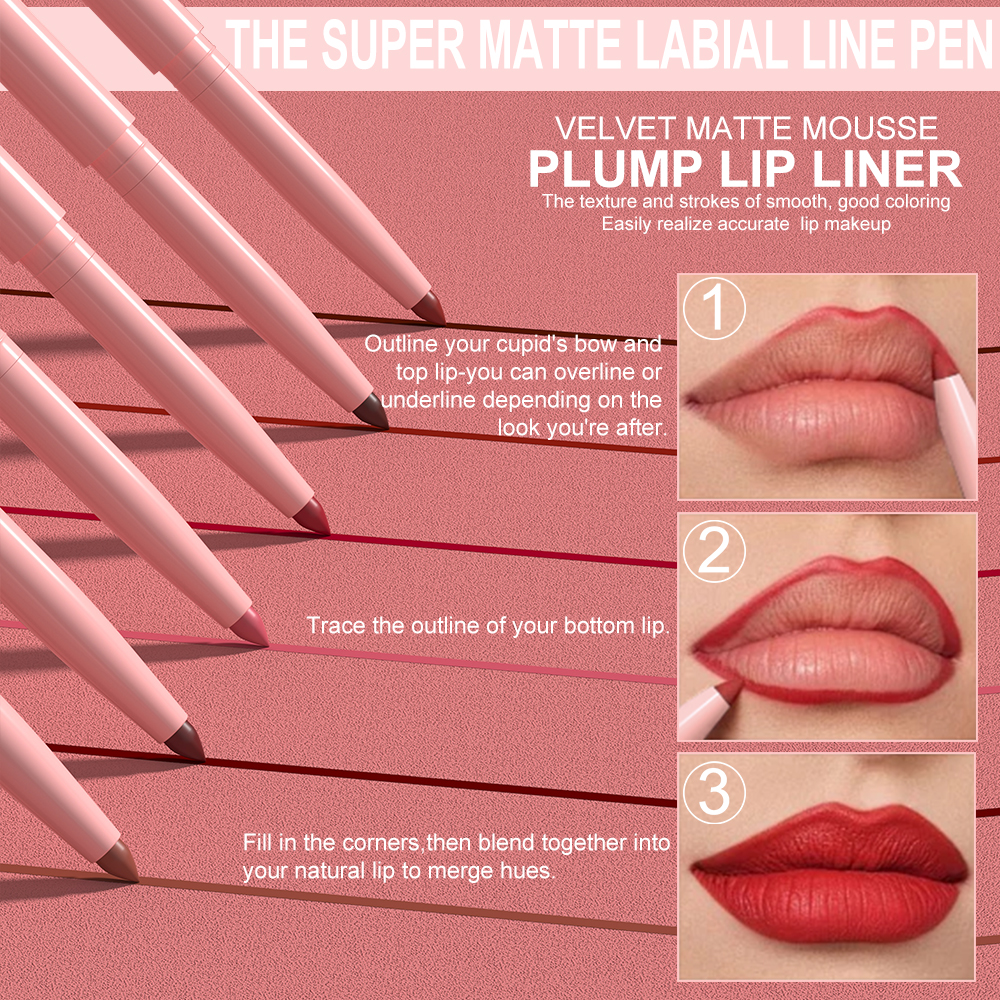 THE SUPER MATTE LABIAL LINE PEN

VELVET MATTE MOUSSE

PLUMP LIP LINER

The texture and strokes of smooth, good coloring
Easily realize accurate lip makeup

1

Outline your cupid's bow and top lip-you can overline or underline depending on the look you're after.

2

Trace the outline of your bottom lip.

3

Fill in the corners,then blend together into your natural lip to merge hues.